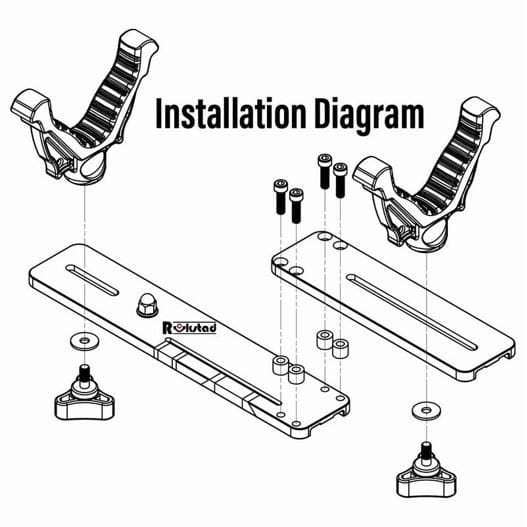 Installation Diagram

Rolstad